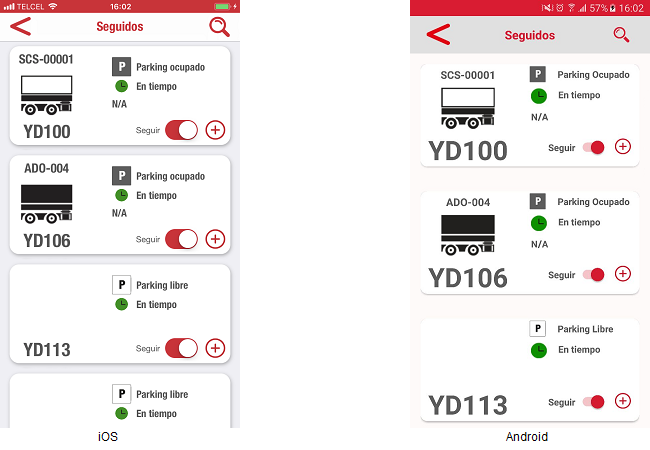 TELCEL 16:02

Seguidos

SCS-00001
P Parking ocupado
En tiempo
N/A
YD100
Seguir

ADO-004
P Parking ocupado
En tiempo
N/A
YD106
Seguir

P Parking libre
En tiempo
YD113
Seguir

P Parking libre
En tiempo

iOS

57% 16:02

Seguidos

SCS-00001
P Parking Ocupado
En tiempo
N/A
YD100
Seguir

ADO-004
P Parking Ocupado
En tiempo
N/A
YD106
Seguir

P Parking Libre
En tiempo
YD113
Seguir

Android