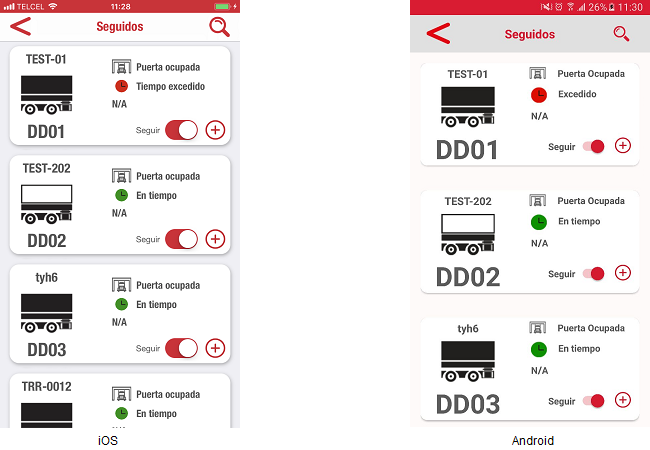 TELCEL 11:28

Seguidos

TEST-01
Puerta ocupada
Tiempo excedido
N/A
DD01
Seguir

TEST-202
Puerta ocupada
En tiempo
N/A
DD02
Seguir

tyh6
Puerta ocupada
En tiempo
N/A
DD03
Seguir

TRR-0012
Puerta ocupada
En tiempo

iOS

26% 11:30

Seguidos

TEST-01
Puerta Ocupada
Excedido
N/A
DD01
Seguir

TEST-202
Puerta Ocupada
En tiempo
N/A
DD02
Seguir

tyh6
Puerta Ocupada
En tiempo
N/A
DD03
Seguir

Android